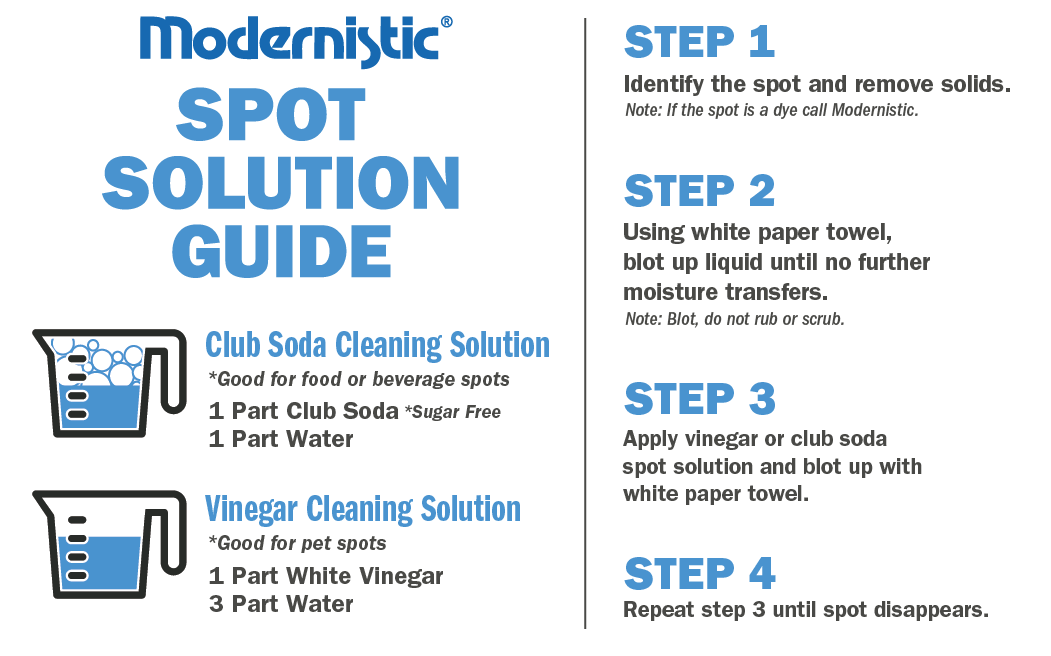 Modernistic®

SPOT SOLUTION GUIDE

Club Soda Cleaning Solution
*Good for food or beverage spots
1 Part Club Soda *Sugar Free
1 Part Water

Vinegar Cleaning Solution
*Good for pet spots
1 Part White Vinegar
3 Part Water

STEP 1
Identify the spot and remove solids.
Note: If the spot is a dye call Modernistic.

STEP 2
Using white paper towel, blot up liquid until no further moisture transfers.
Note: Blot, do not rub or scrub.

STEP 3
Apply vinegar or club soda spot solution and blot up with white paper towel.

STEP 4
Repeat step 3 until spot disappears.